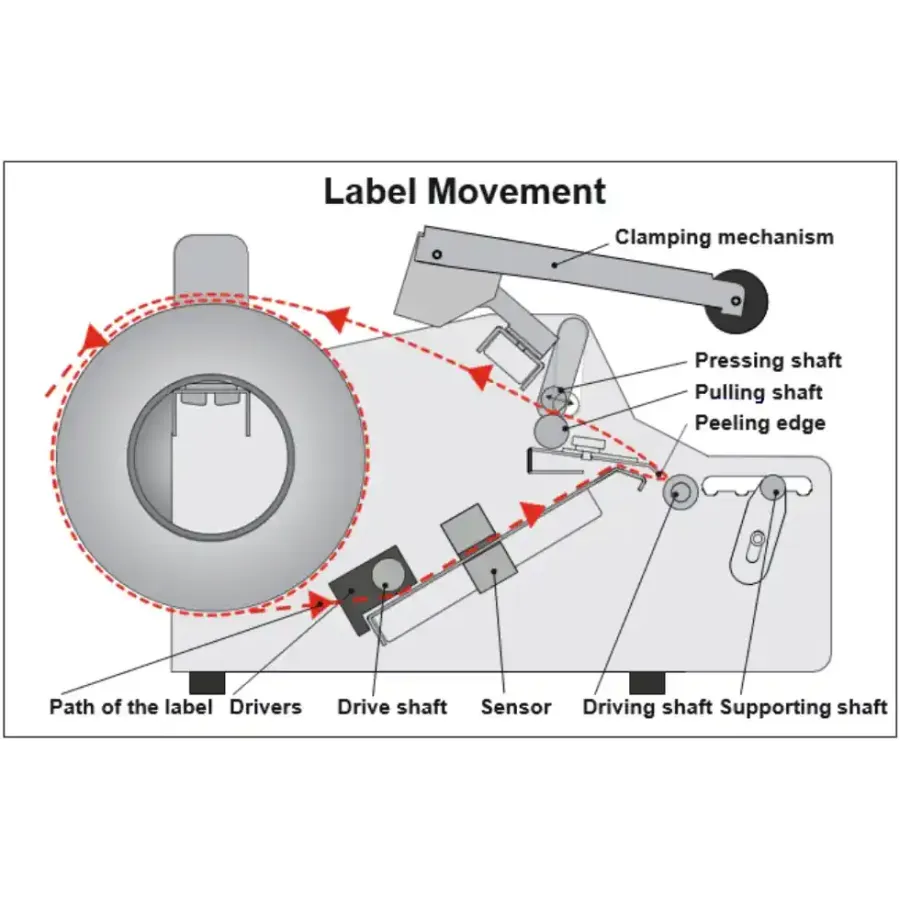 Label Movement

Clamping mechanism

Pressing shaft

Pulling shaft

Peeling edge

Path of the label

Drivers

Drive shaft

Sensor

Driving shaft

Supporting shaft